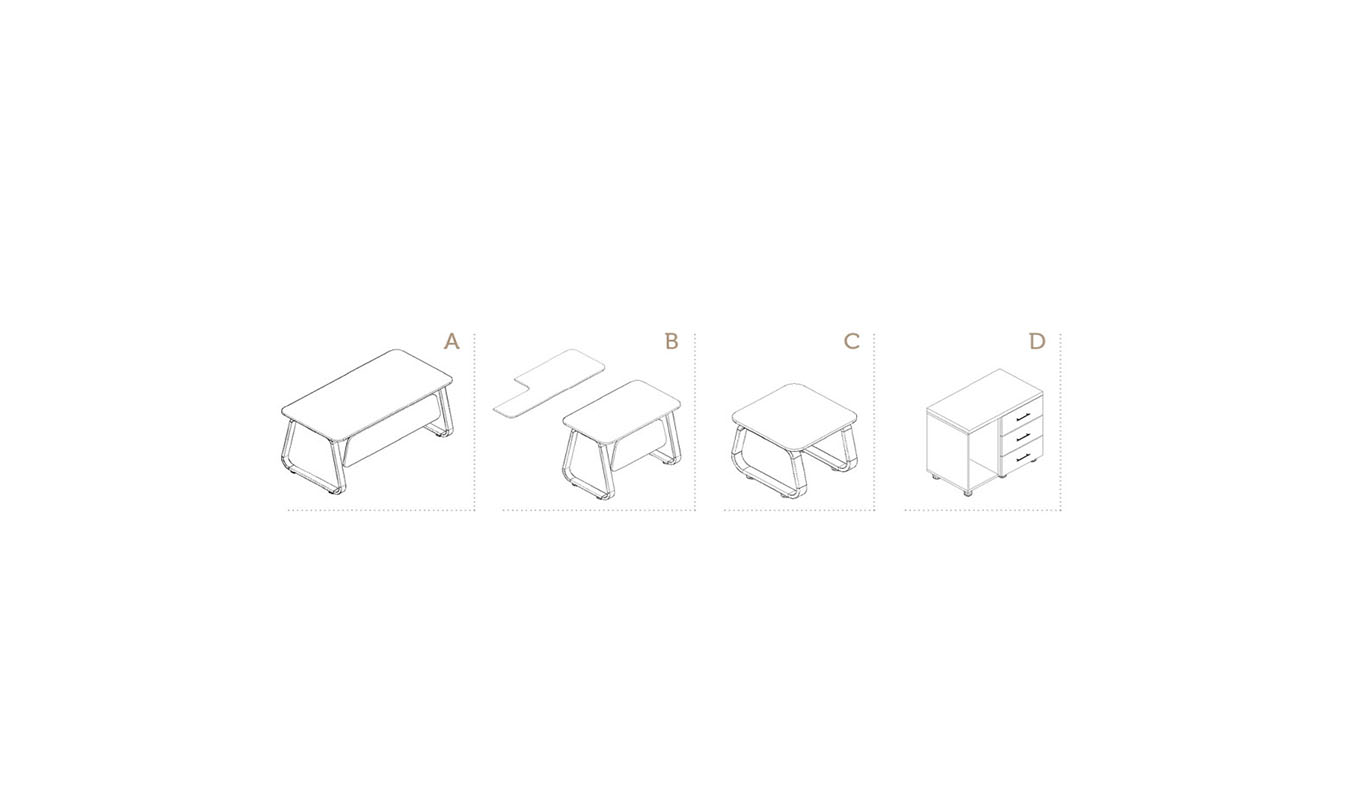 A

B

C

D